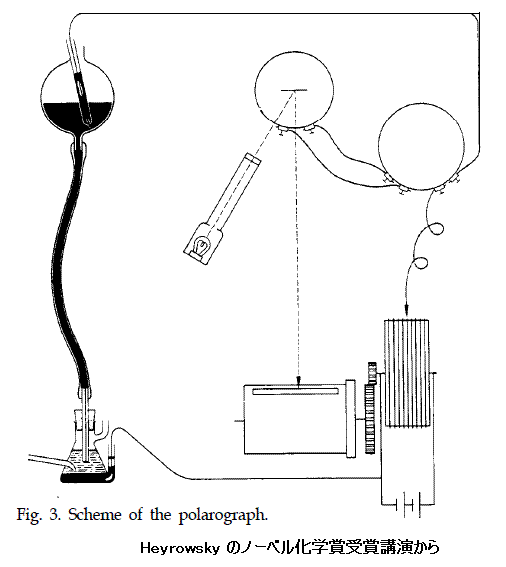 Fig. 3. Scheme of the polarograph.

Heyrowsky のノーベル化学賞受賞講演から